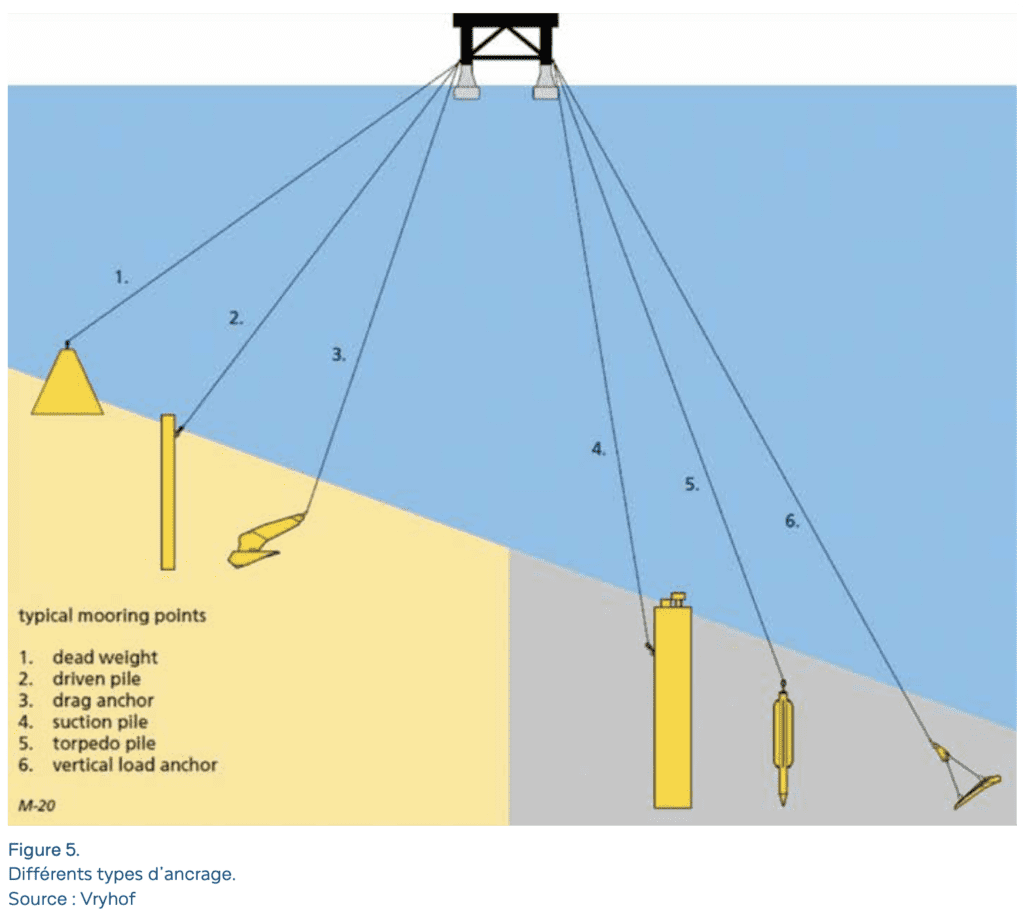 1.

2.

3.

4.

5.

6.

typical mooring points

1. dead weight
2. driven pile
3. drag anchor
4. suction pile
5. torpedo pile
6. vertical load anchor

M-20

Figure 5.
Différents types d'ancrage.
Source : Vryhof